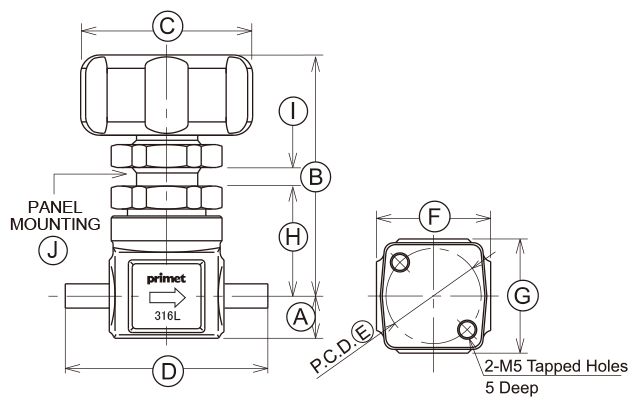 C

I

B

PANEL MOUNTING

J

H

primet

316L

A

D

F

G

P.C.D. E

2-M5 Tapped Holes
5 Deep